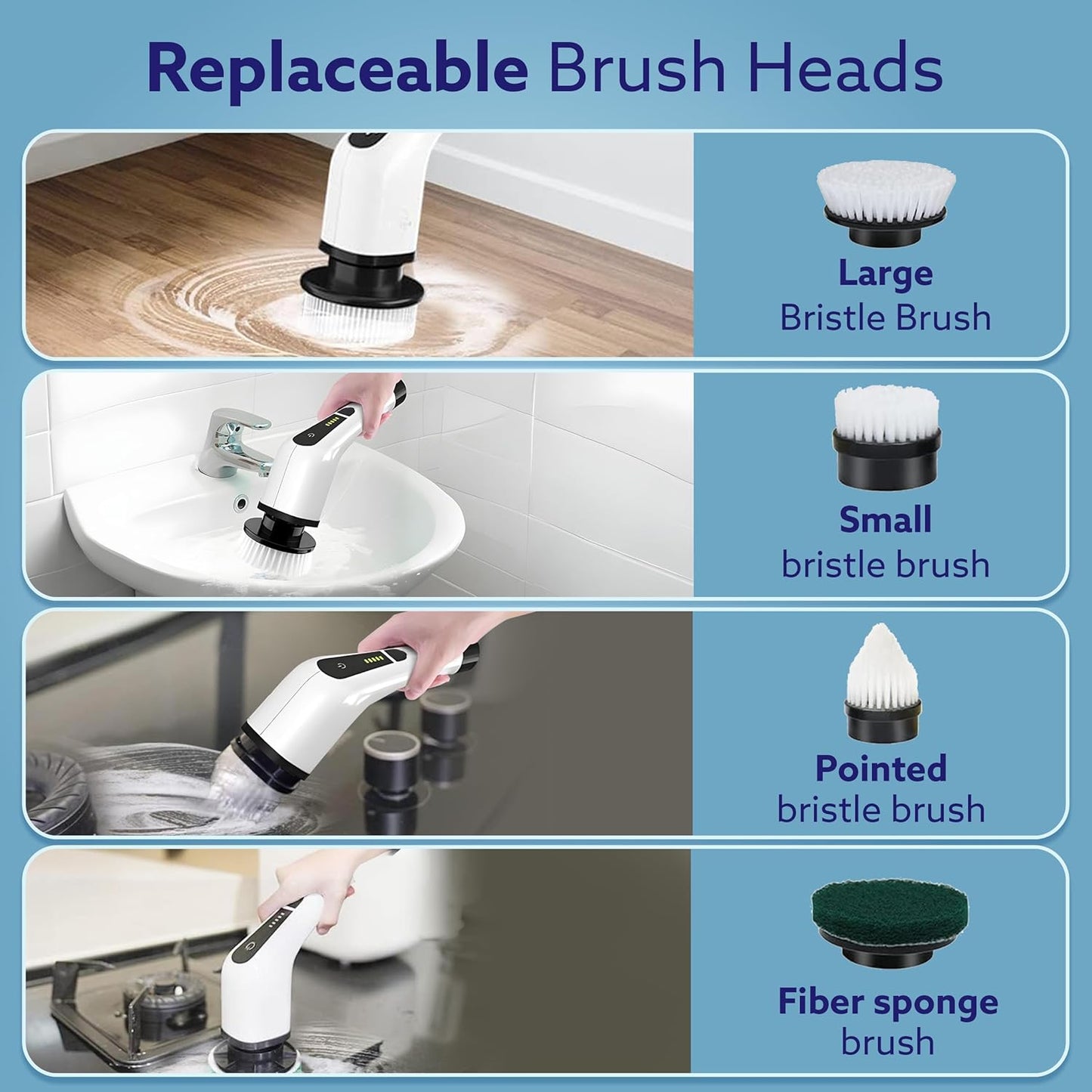 Replaceable Brush Heads

Large
Bristle Brush

Small
bristle brush

Pointed
bristle brush

Fiber sponge
brush