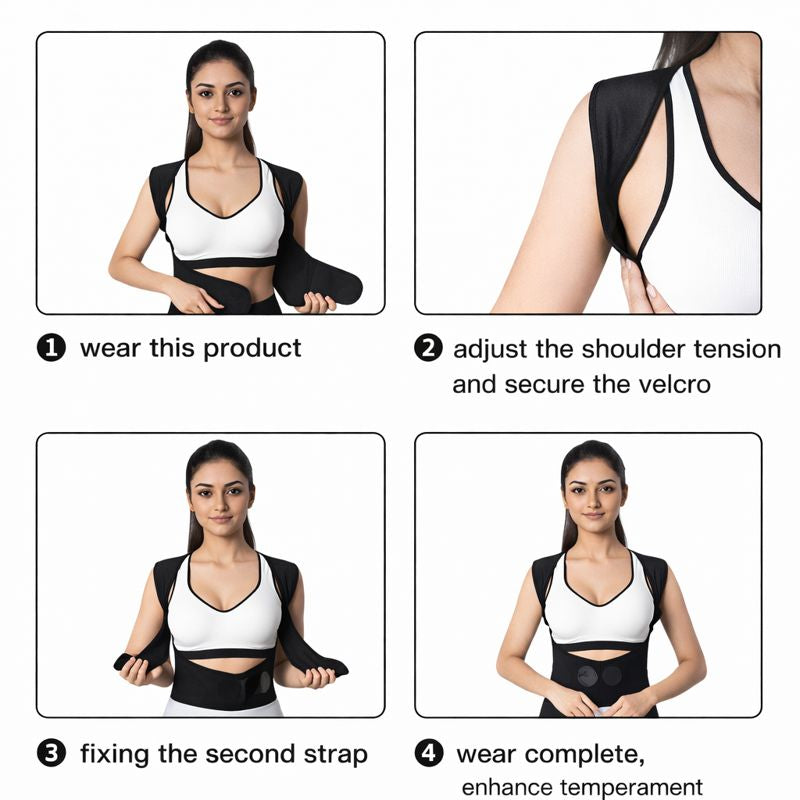 ❶ wear this product

❷ adjust the shoulder tension and secure the velcro

❸ fixing the second strap

❹ wear complete, enhance temperament