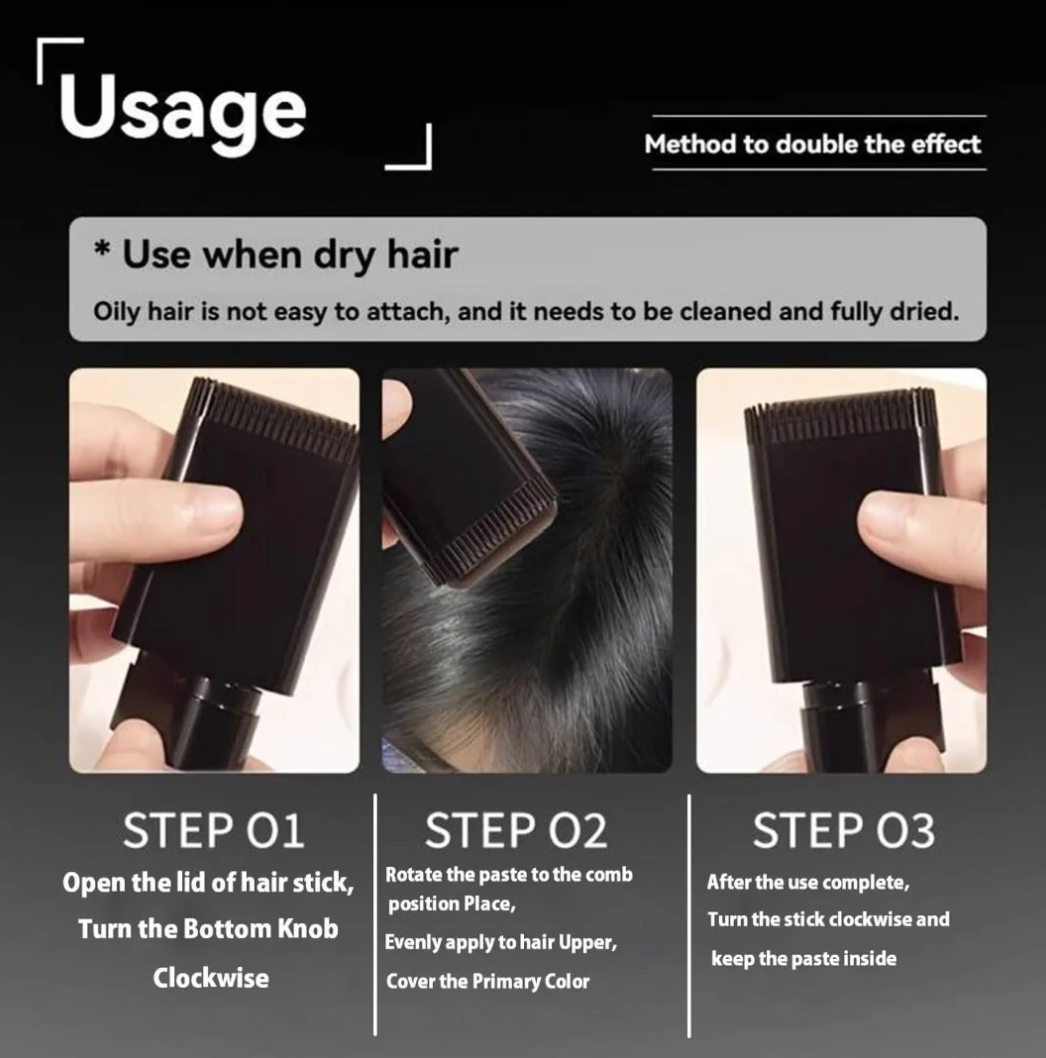 Usage

Method to double the effect

* Use when dry hair

Oily hair is not easy to attach, and it needs to be cleaned and fully dried.

STEP 01

Open the lid of hair stick, Turn the Bottom Knob Clockwise

STEP 02

Rotate the paste to the comb position Place, Evenly apply to hair Upper, Cover the Primary Color

STEP 03

After the use complete, Turn the stick clockwise and keep the paste inside